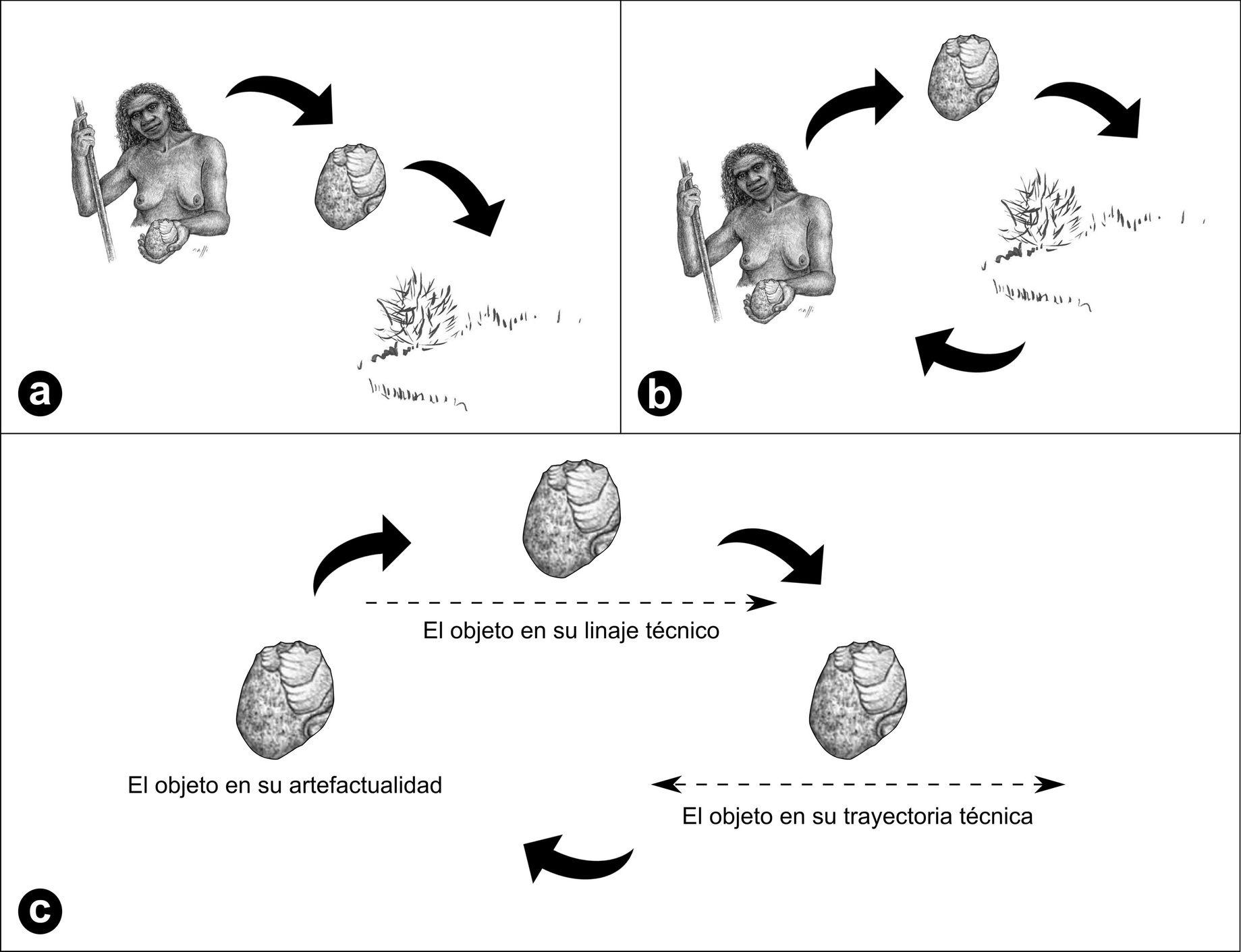 a

b

El objeto en su linaje técnico

El objeto en su artefactualidad

El objeto en su trayectoria técnica

c