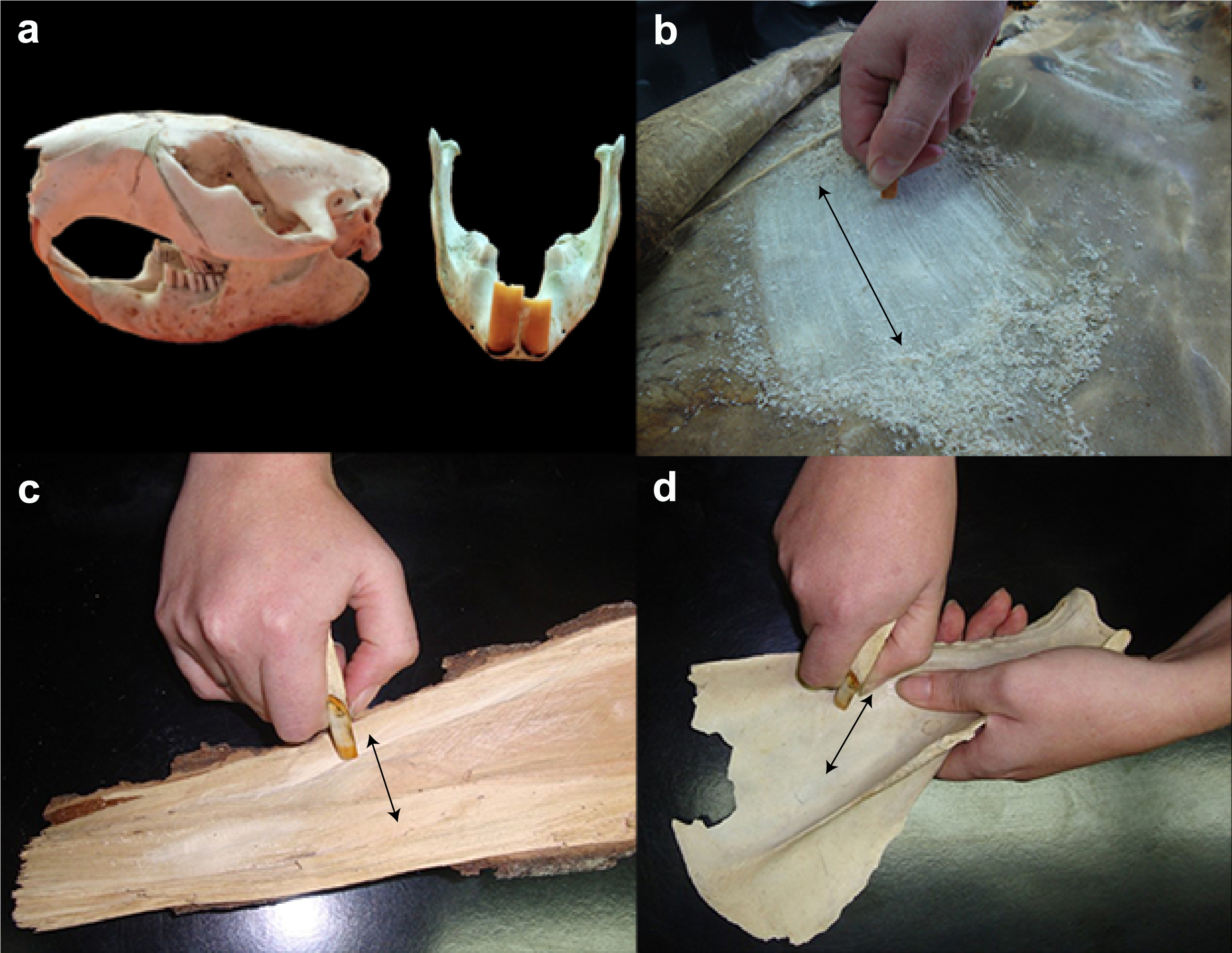 a

b

c

d