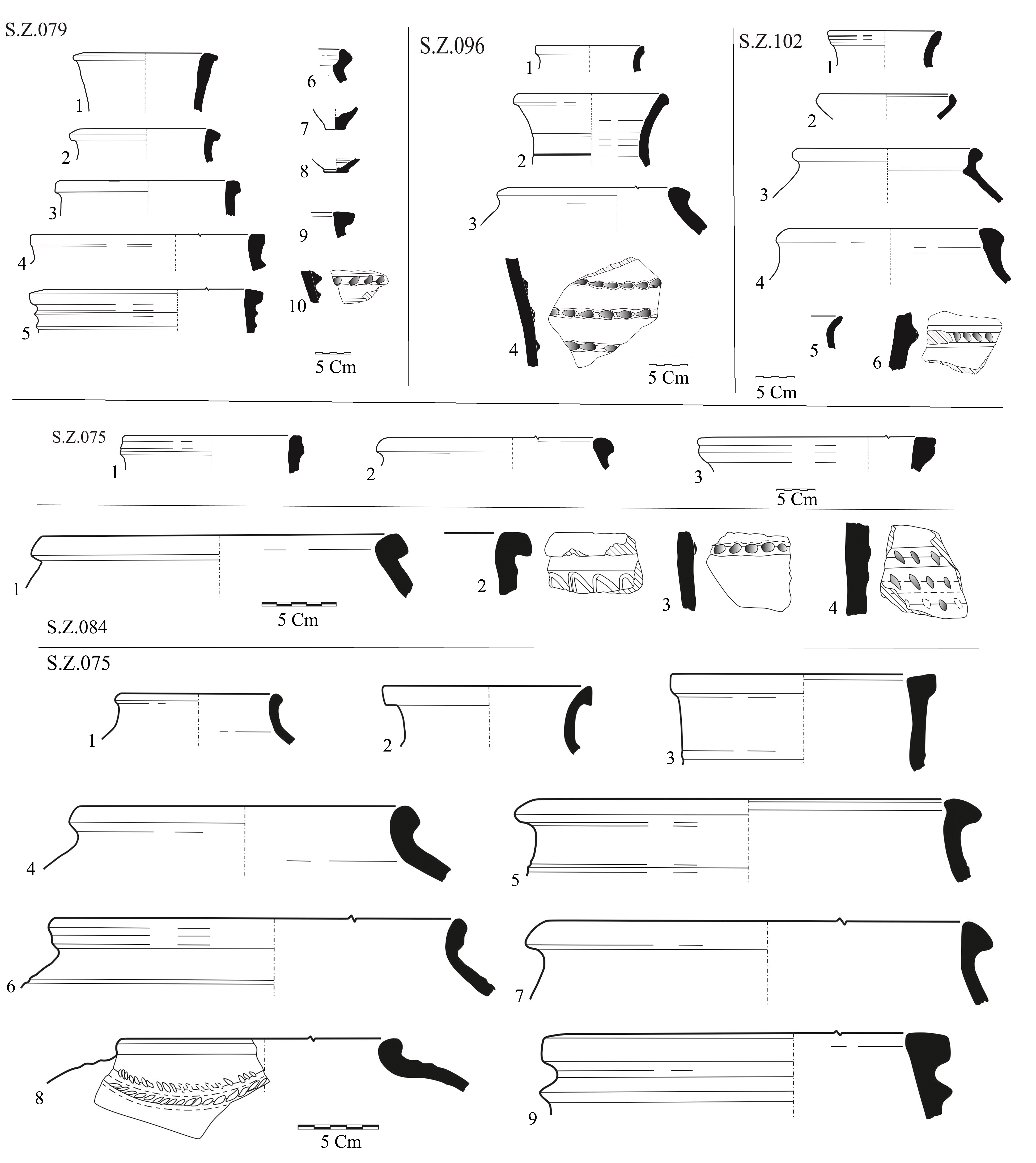 S.Z.079

1
2
3
4
5

6
7
8
9
10

5 Cm

S.Z.096

1
2
3
4

5 Cm

S.Z.102

1
2
3
4
5
6

5 Cm

S.Z.075

1
2
3

5 Cm

1
2
3
4

5 Cm

S.Z.084

S.Z.075

1
2
3
4
5
6
7
8
9

5 Cm